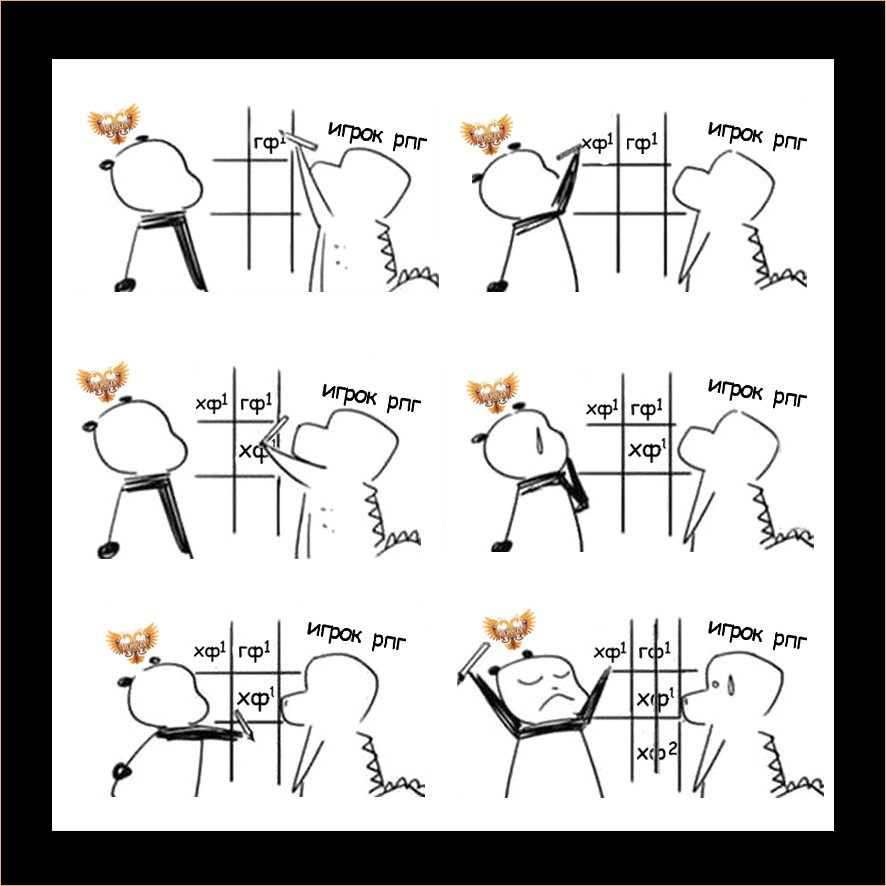 гф¹
игрок рпг

хф¹ гф¹
игрок рпг

хф¹ гф¹
хф¹
игрок рпг

хф¹ гф¹
хф¹
игрок рпг

хф¹ гф¹
хф¹
игрок рпг

хф¹ гф¹
хф¹
хф²
игрок рпг